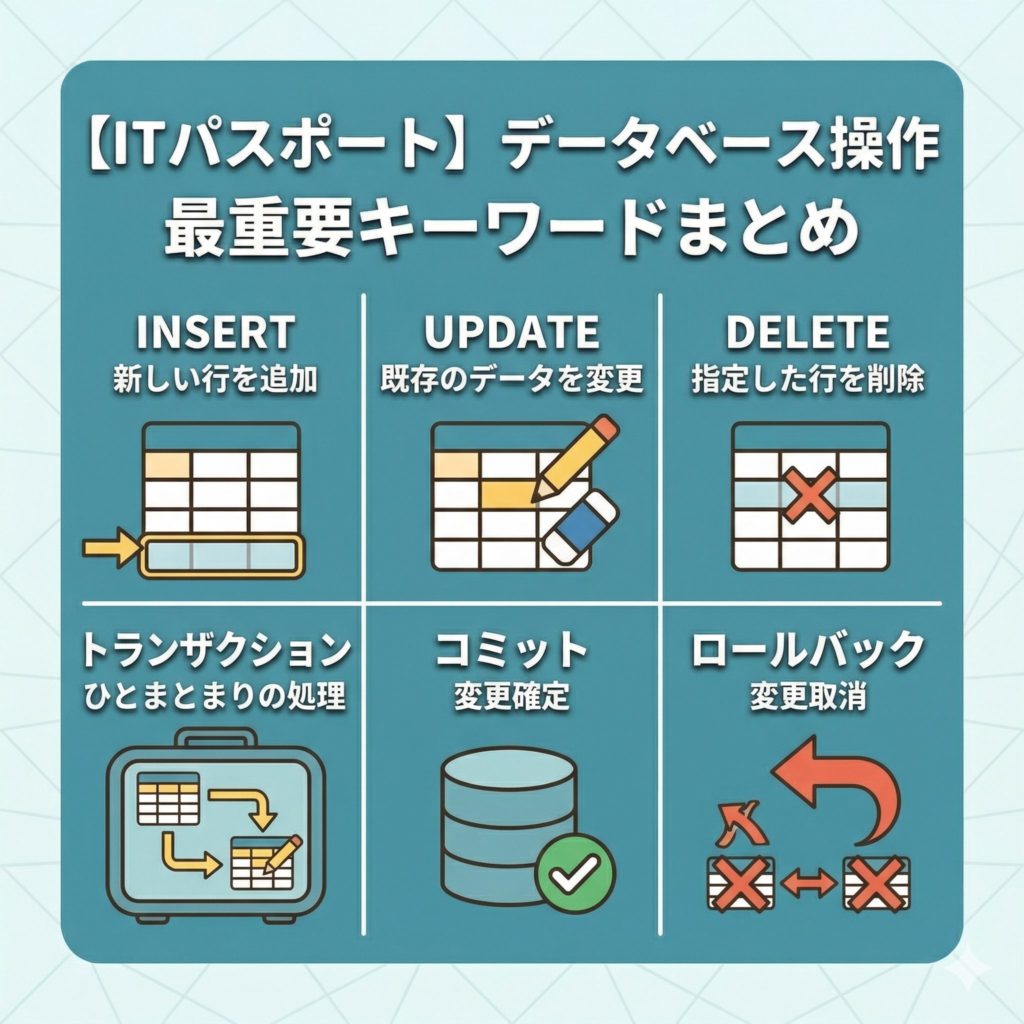 【ITパスポート】データベース操作
最重要キーワードまとめ

INSERT
新しい行を追加

UPDATE
既存のデータを変更

DELETE
指定した行を削除

トランザクション
ひとまとまりの処理

コミット
変更確定

ロールバック
変更取消